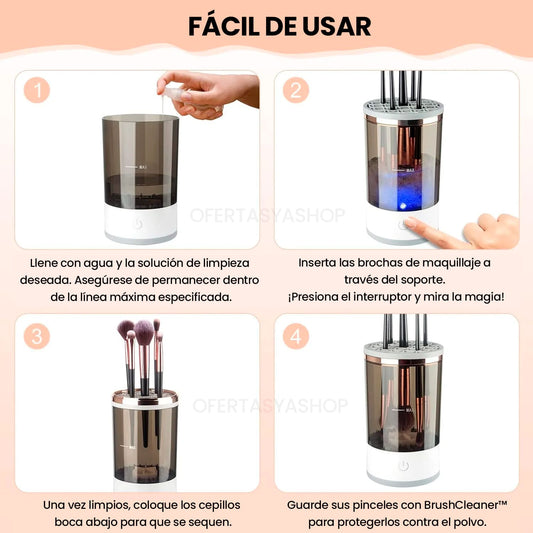 FÁCIL DE USAR

1

MAX

OFERTASYASHOP

Llene con agua y la solución de limpieza deseada. Asegúrese de permanecer dentro de la línea máxima especificada.

2

MAX

Inserta las brochas de maquillaje a través del soporte. ¡Presiona el interruptor y mira la magia!

3

MAX

OFERTASYASHOP

Una vez limpios, coloque los cepillos boca abajo para que se sequen.

4

MAX

Guarde sus pinceles con BrushCleaner™ para protegerlos contra el polvo.